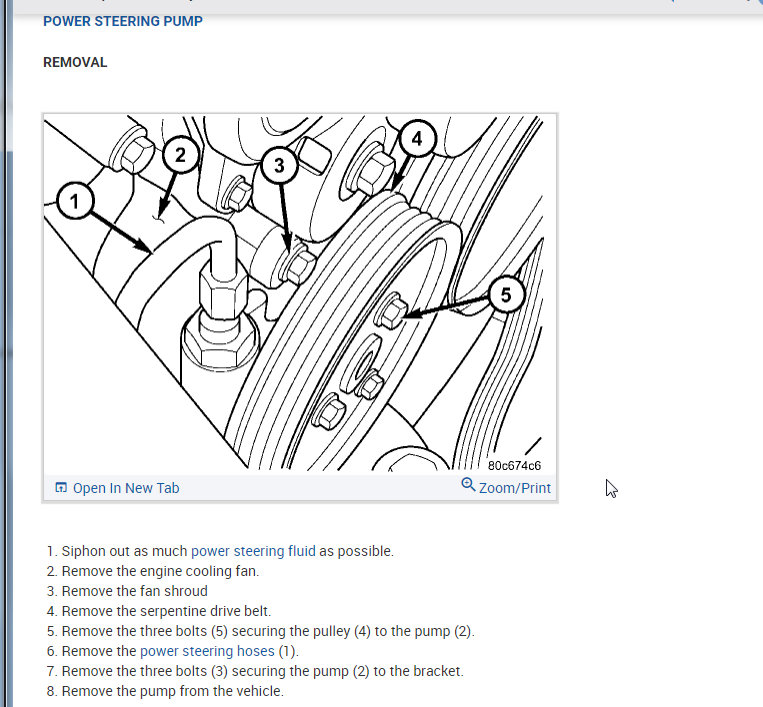 POWER STEERING PUMP

REMOVAL

1
2
3
4
5
80c674c6

Open In New Tab
Zoom/Print

1. Siphon out as much power steering fluid as possible.
2. Remove the engine cooling fan.
3. Remove the fan shroud
4. Remove the serpentine drive belt.
5. Remove the three bolts (5) securing the pulley (4) to the pump (2).
6. Remove the power steering hoses (1).
7. Remove the three bolts (3) securing the pump (2) to the bracket.
8. Remove the pump from the vehicle.