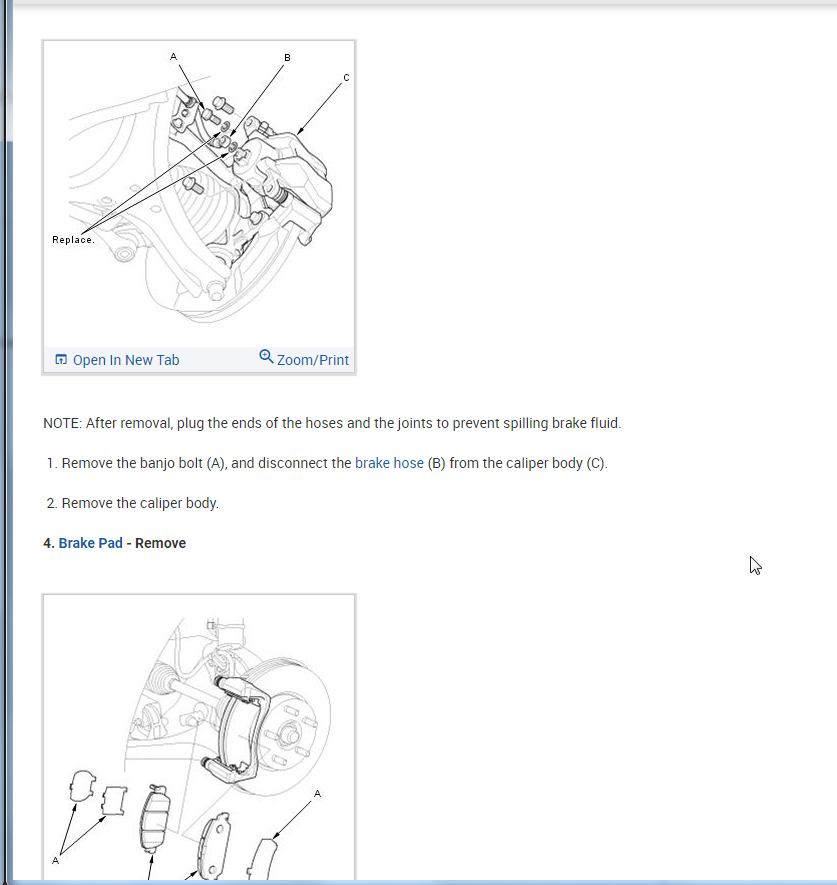 A
B
C
Replace.

Open In New Tab    Zoom/Print

NOTE: After removal, plug the ends of the hoses and the joints to prevent spilling brake fluid.

1. Remove the banjo bolt (A), and disconnect the brake hose (B) from the caliper body (C).

2. Remove the caliper body.

4. Brake Pad - Remove

A
A