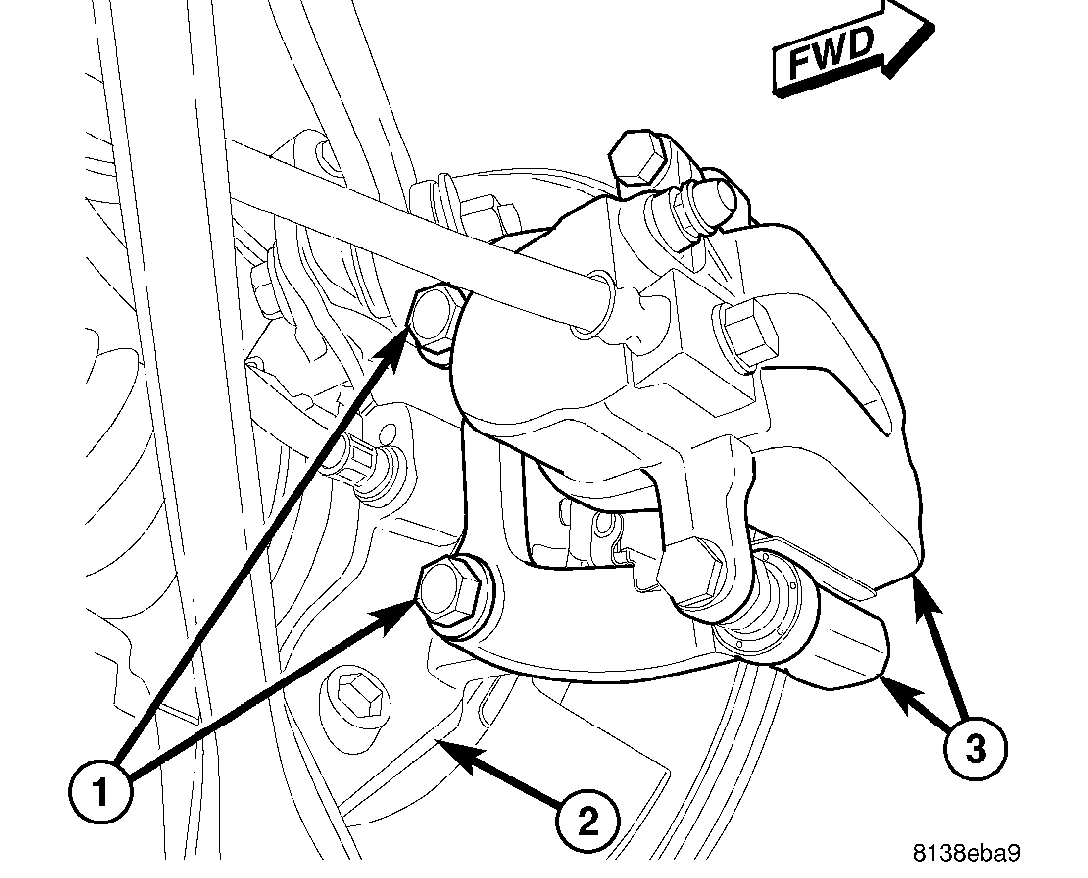 FWD

1

2

3

8138eba9