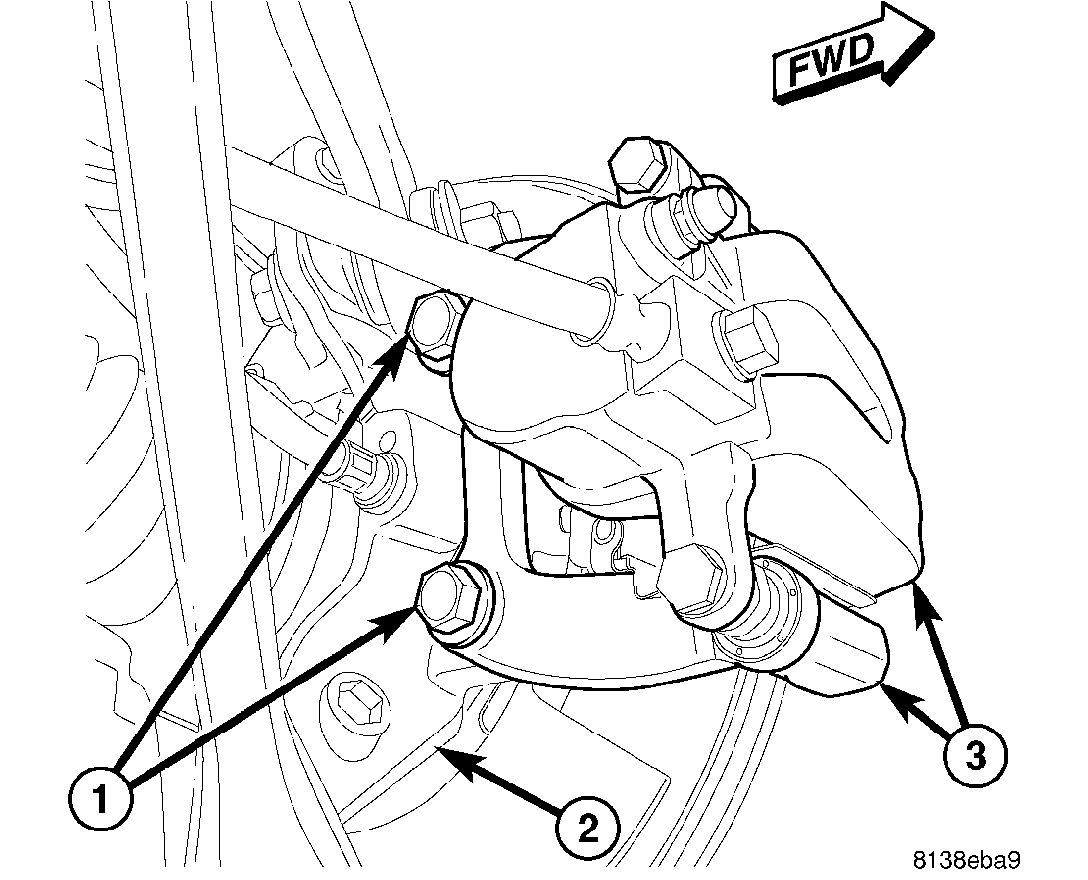 FWD

1

2

3

8138eba9