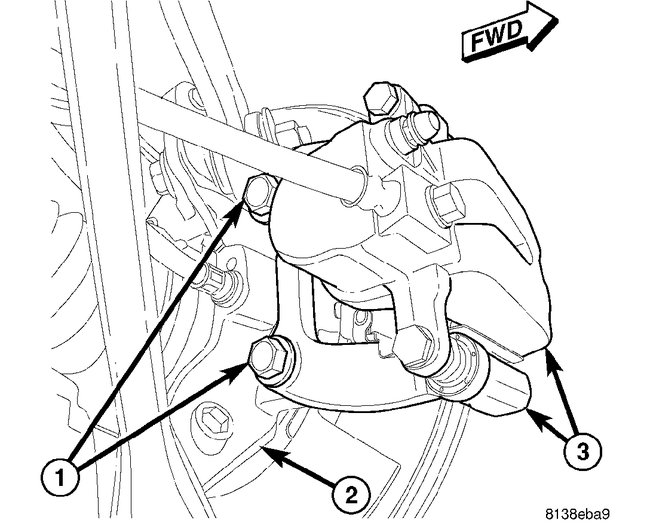 FWD

1

2

3

8138eba9