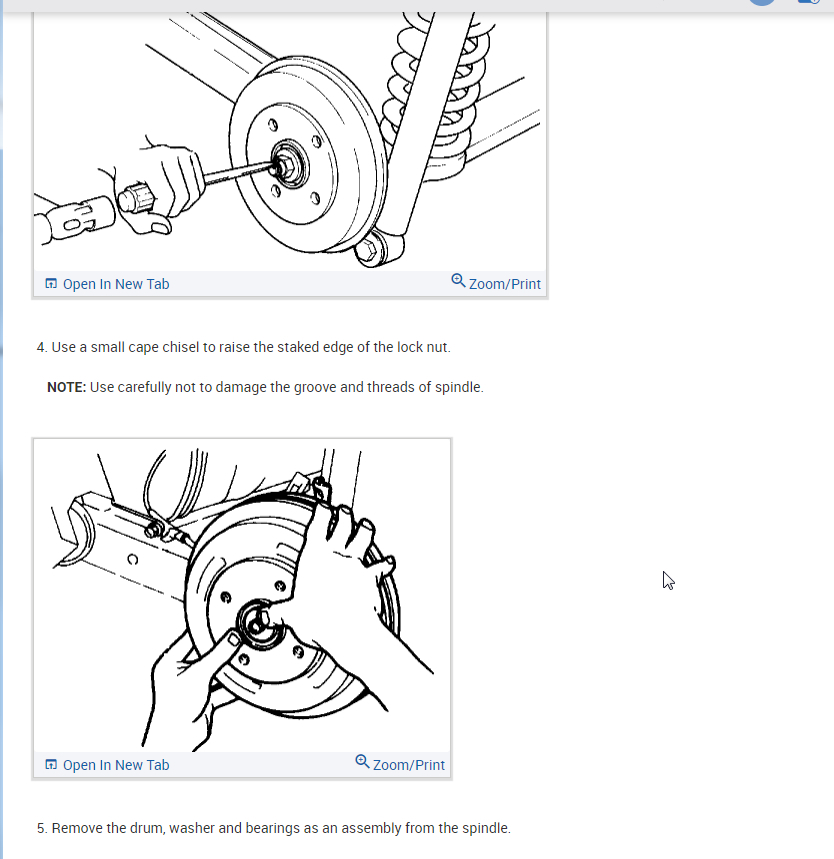 Open In New Tab
Zoom/Print

4. Use a small cape chisel to raise the staked edge of the lock nut.

NOTE: Use carefully not to damage the groove and threads of spindle.

Open In New Tab
Zoom/Print

5. Remove the drum, washer and bearings as an assembly from the spindle.