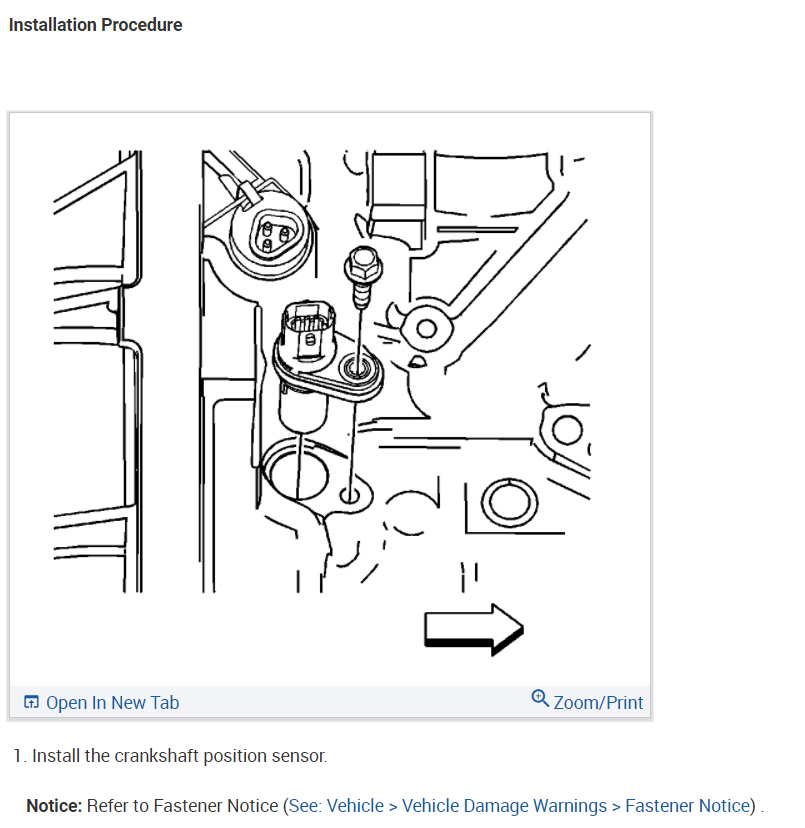 Installation Procedure

Open In New Tab

Zoom/Print

1. Install the crankshaft position sensor.

Notice: Refer to Fastener Notice (See: Vehicle > Vehicle Damage Warnings > Fastener Notice) .