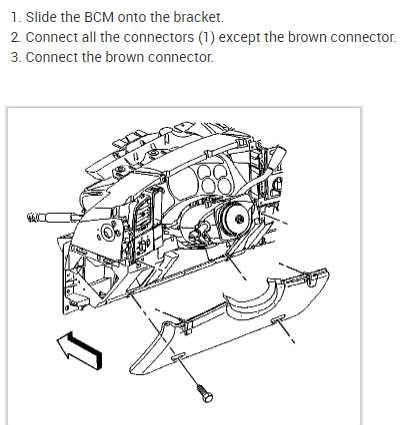 1. Slide the BCM onto the bracket.
2. Connect all the connectors (1) except the brown connector.
3. Connect the brown connector.