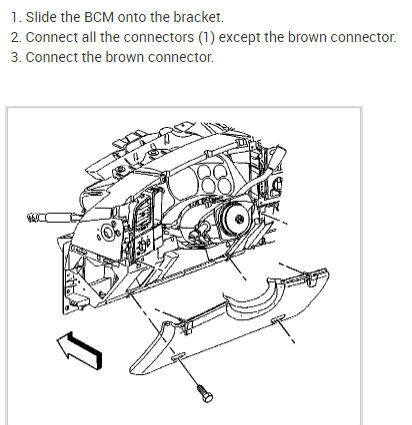 1. Slide the BCM onto the bracket.
2. Connect all the connectors (1) except the brown connector.
3. Connect the brown connector.