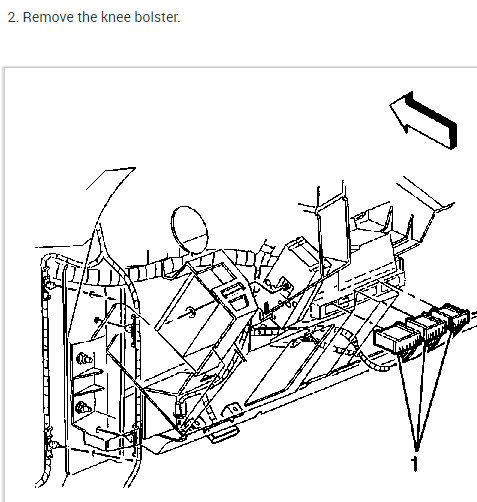 2. Remove the knee bolster.

1