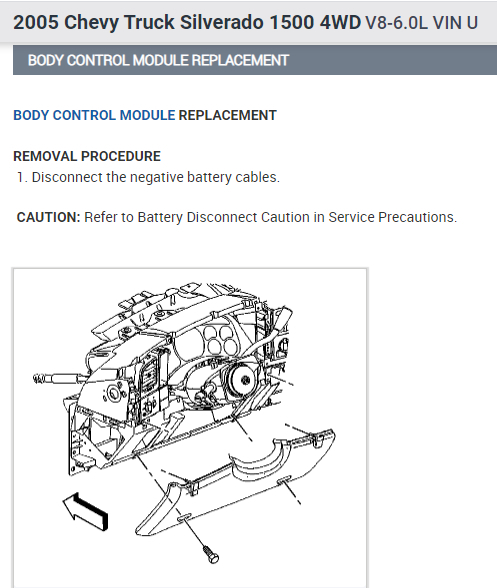 2005 Chevy Truck Silverado 1500 4WD V8-6.0L VIN U

BODY CONTROL MODULE REPLACEMENT

BODY CONTROL MODULE REPLACEMENT

REMOVAL PROCEDURE

1. Disconnect the negative battery cables.

CAUTION: Refer to Battery Disconnect Caution in Service Precautions.