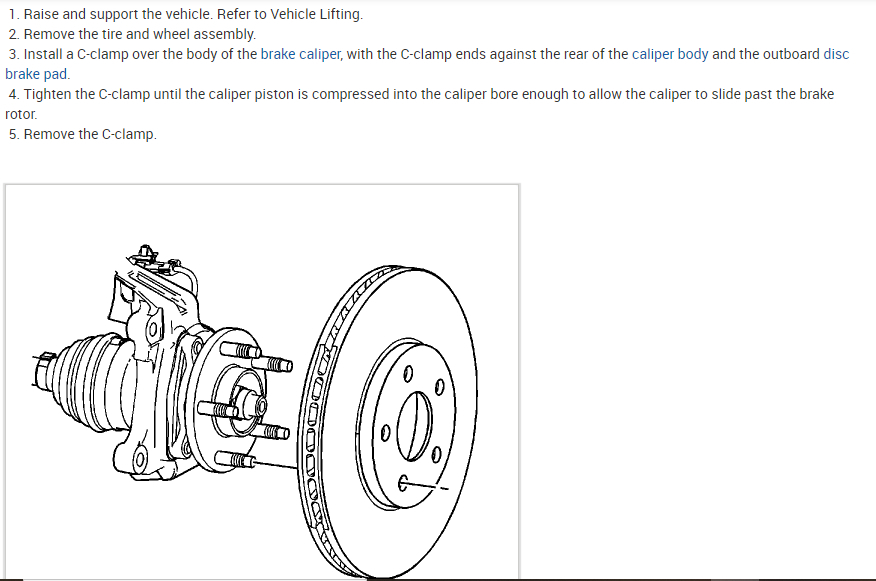 1. Raise and support the vehicle. Refer to Vehicle Lifting.
2. Remove the tire and wheel assembly.
3. Install a C-clamp over the body of the brake caliper, with the C-clamp ends against the rear of the caliper body and the outboard disc brake pad.
4. Tighten the C-clamp until the caliper piston is compressed into the caliper bore enough to allow the caliper to slide past the brake rotor.
5. Remove the C-clamp.