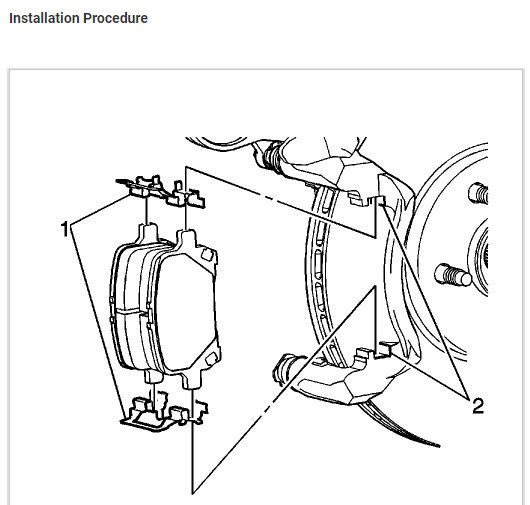 Installation Procedure

1

2