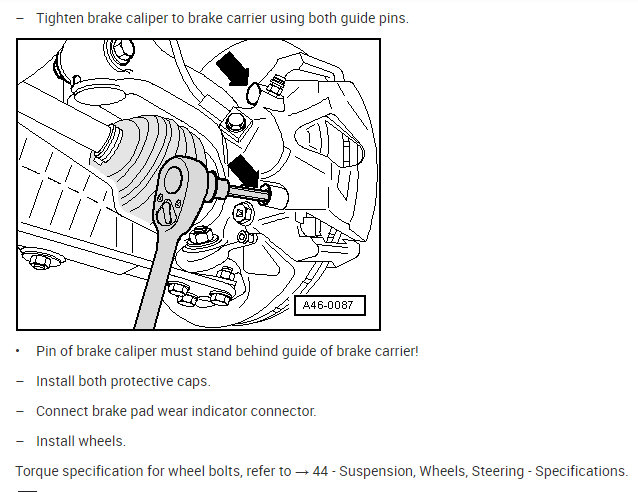 – Tighten brake caliper to brake carrier using both guide pins.

A46-0087

• Pin of brake caliper must stand behind guide of brake carrier!

– Install both protective caps.

– Connect brake pad wear indicator connector.

– Install wheels.

Torque specification for wheel bolts, refer to → 44 - Suspension, Wheels, Steering - Specifications.