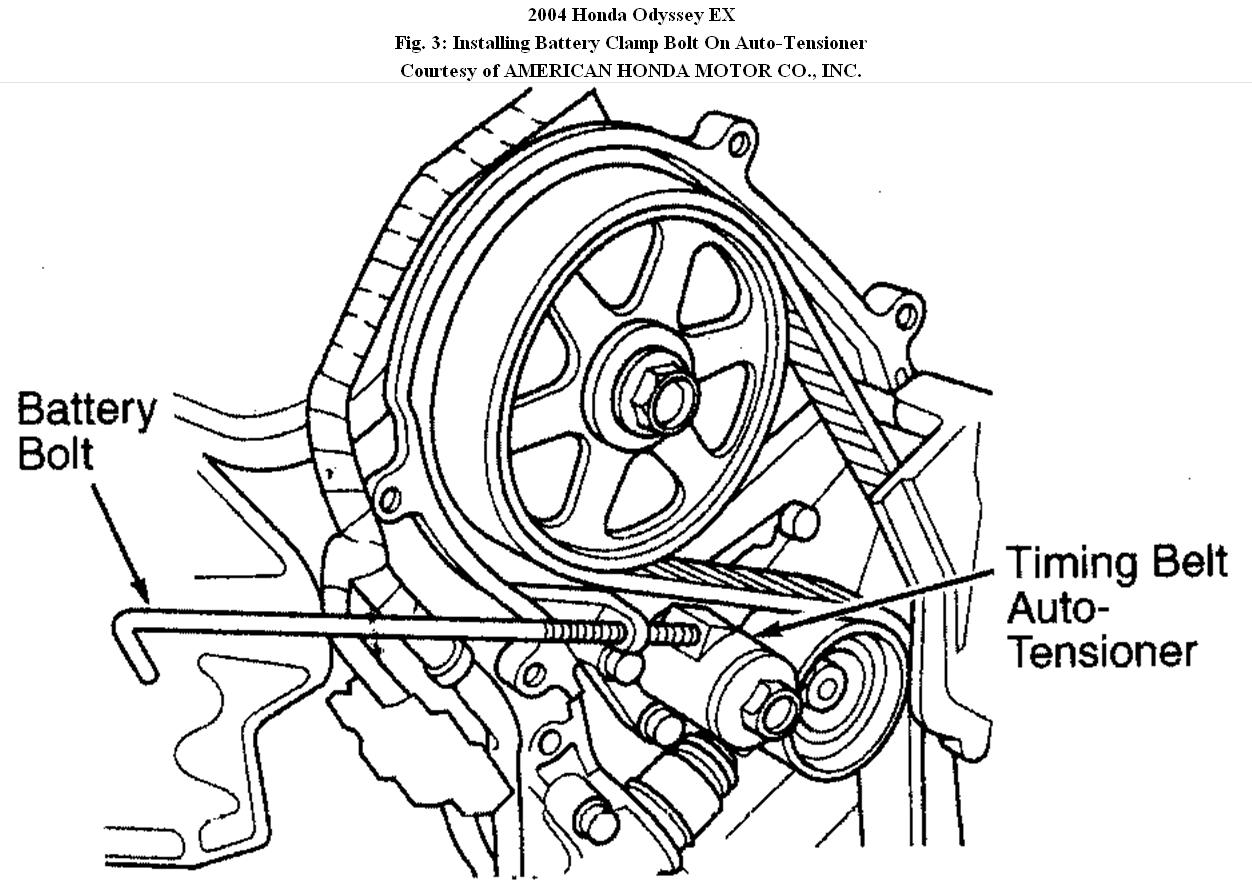 2004 Honda Odyssey EX
Fig. 3: Installing Battery Clamp Bolt On Auto-Tensioner
Courtesy of AMERICAN HONDA MOTOR CO., INC.

Battery Bolt

Timing Belt Auto-Tensioner