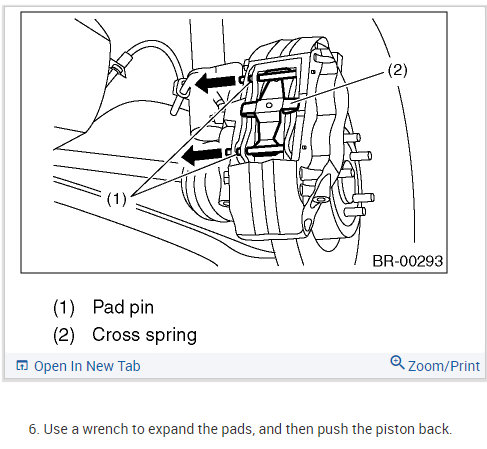 (2)

(1)

BR-00293

(1) Pad pin

(2) Cross spring

Open In New Tab

Zoom/Print

6. Use a wrench to expand the pads, and then push the piston back.