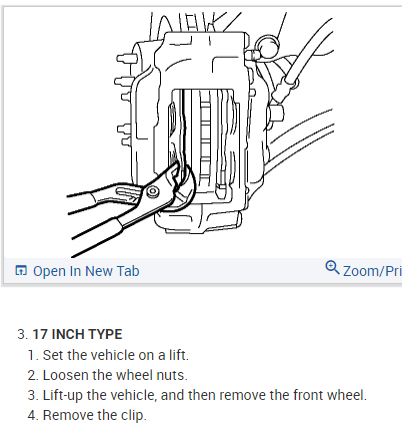 Open In New Tab

Zoom/Pri

3. **17 INCH TYPE**

1. Set the vehicle on a lift.
2. Loosen the wheel nuts.
3. Lift-up the vehicle, and then remove the front wheel.
4. Remove the clip.