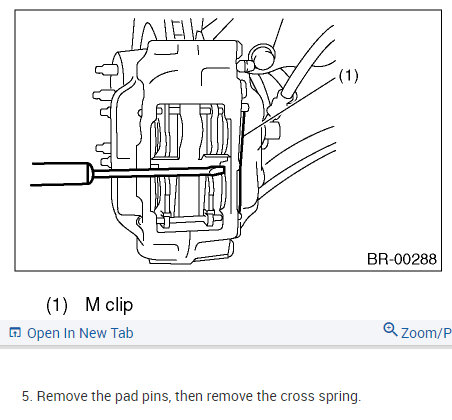 (1)

BR-00288

(1) M clip

Open In New Tab

Zoom/P

5. Remove the pad pins, then remove the cross spring.