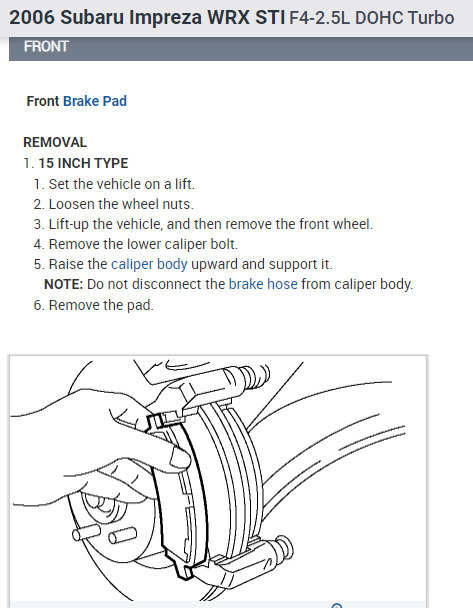 2006 Subaru Impreza WRX STI F4-2.5L DOHC Turbo

FRONT

Front Brake Pad

REMOVAL
1. 15 INCH TYPE
1. Set the vehicle on a lift.
2. Loosen the wheel nuts.
3. Lift-up the vehicle, and then remove the front wheel.
4. Remove the lower caliper bolt.
5. Raise the caliper body upward and support it.
NOTE: Do not disconnect the brake hose from caliper body.
6. Remove the pad.