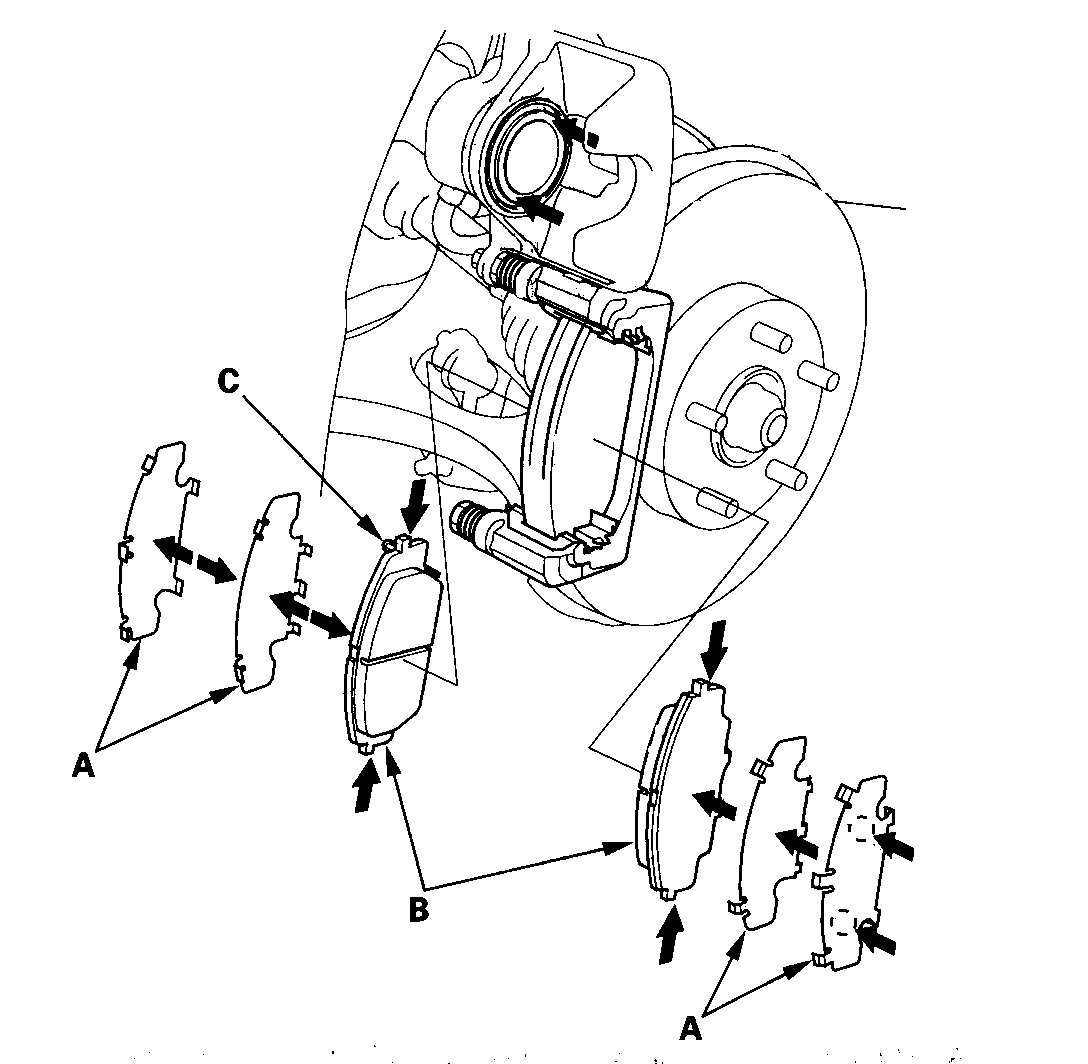 C

A

B

A