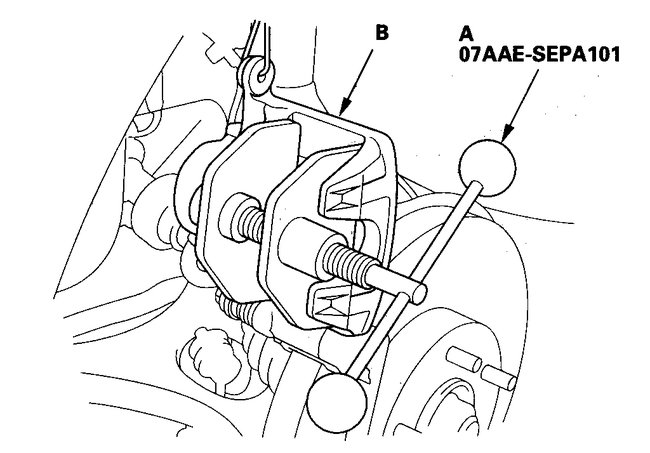 B

A
07AAE-SEPA101