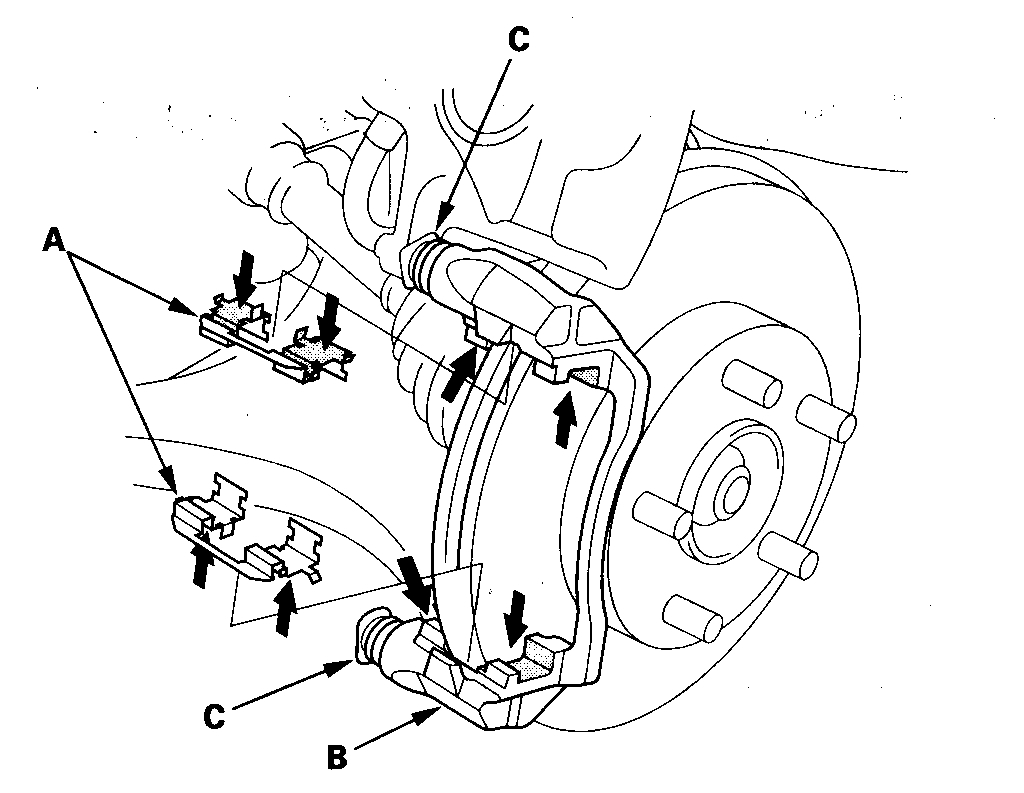 C
A
C
B