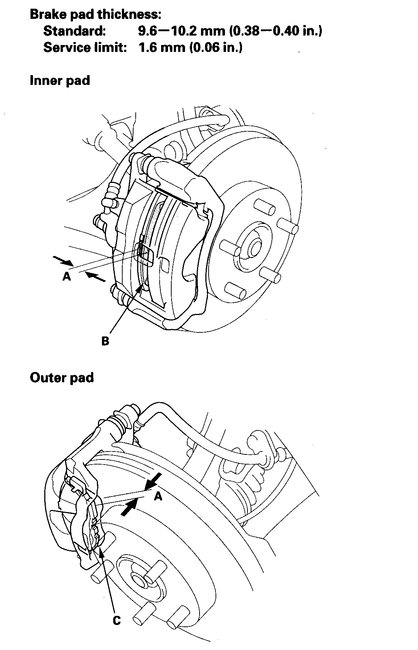 Brake pad thickness:
Standard: 9.6—10.2 mm (0.38—0.40 in.)
Service limit: 1.6 mm (0.06 in.)

Inner pad

A

B

Outer pad

A

C