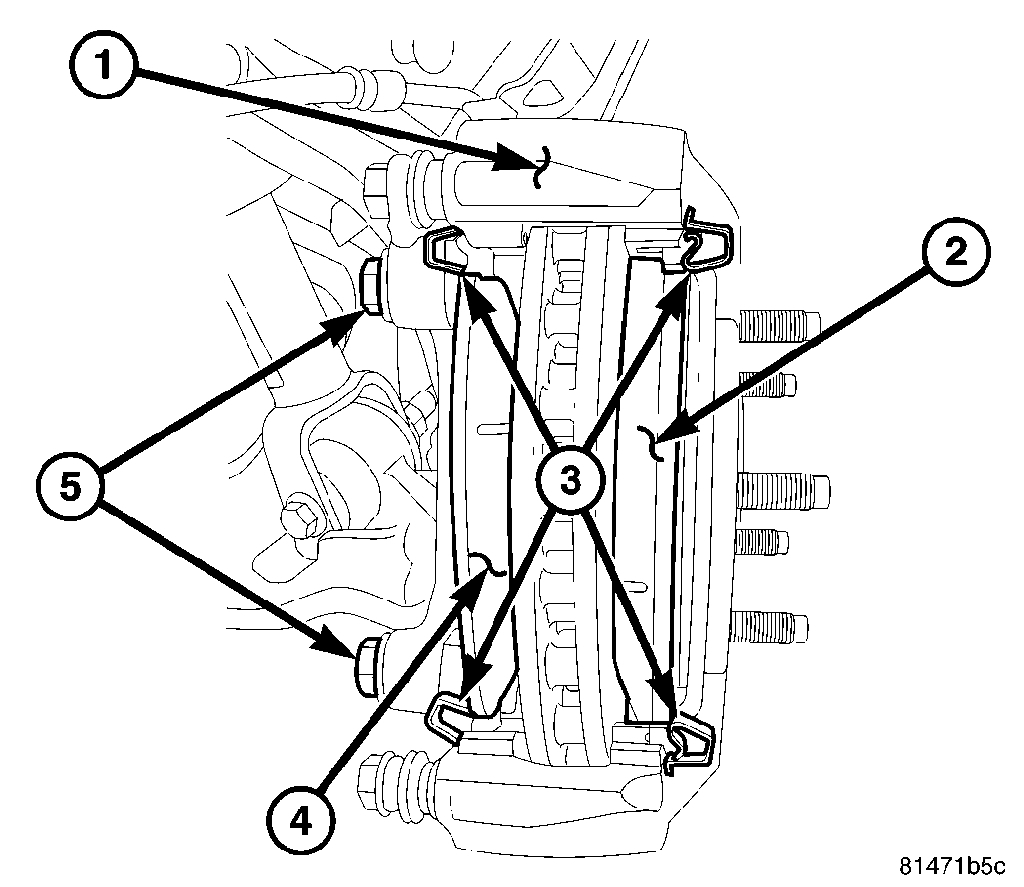 1
2
5
3
4
81471b5c