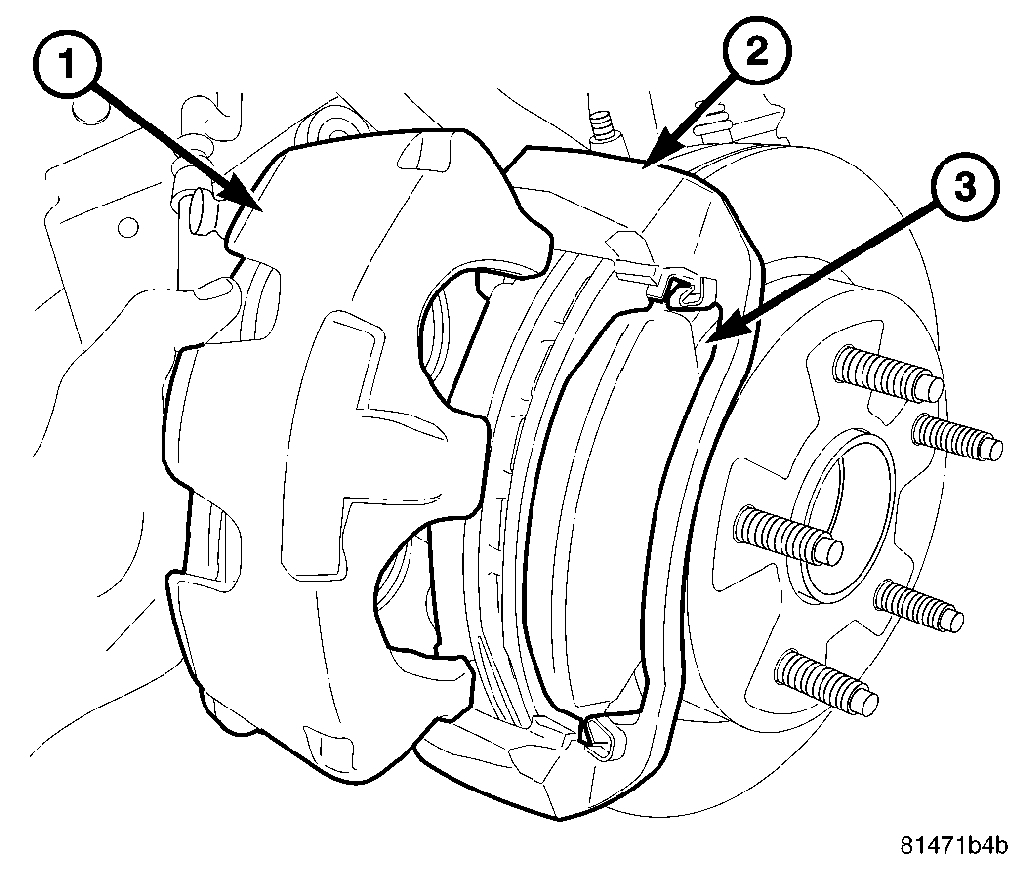 1
2
3
81471b4b