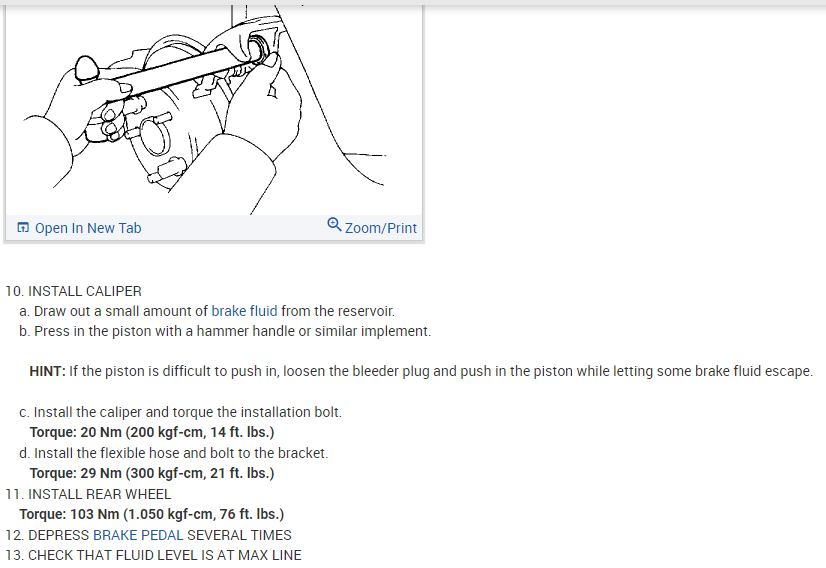 Open In New Tab

Zoom/Print

10. INSTALL CALIPER

a. Draw out a small amount of brake fluid from the reservoir.

b. Press in the piston with a hammer handle or similar implement.

HINT: If the piston is difficult to push in, loosen the bleeder plug and push in the piston while letting some brake fluid escape.

c. Install the caliper and torque the installation bolt.

Torque: 20 Nm (200 kgf-cm, 14 ft. lbs.)

d. Install the flexible hose and bolt to the bracket.

Torque: 29 Nm (300 kgf-cm, 21 ft. lbs.)

11. INSTALL REAR WHEEL

Torque: 103 Nm (1.050 kgf-cm, 76 ft. lbs.)

12. DEPRESS BRAKE PEDAL SEVERAL TIMES

13. CHECK THAT FLUID LEVEL IS AT MAX LINE