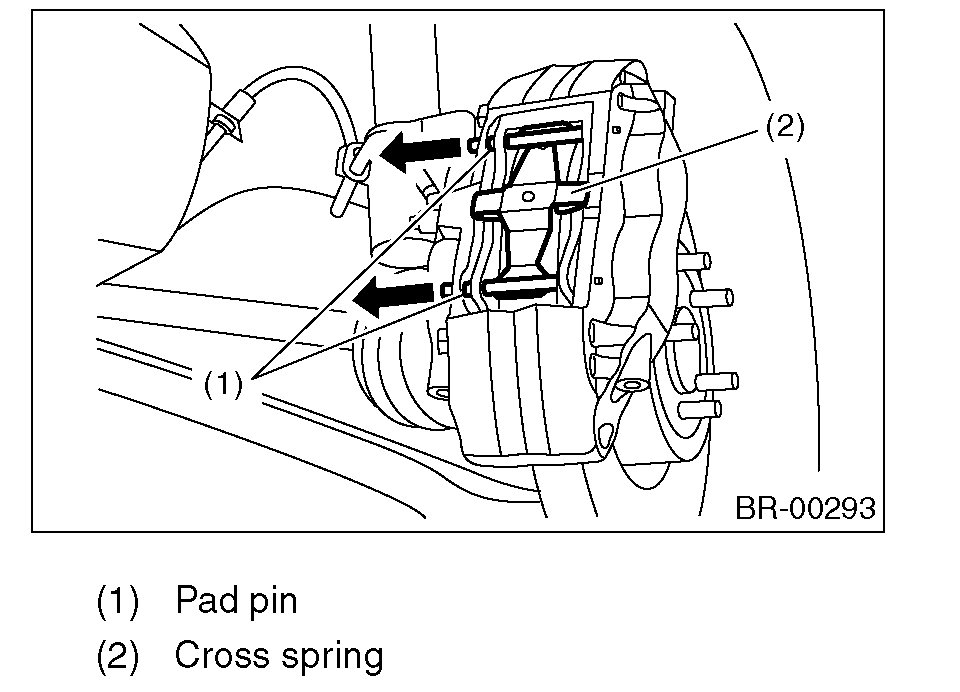 (2)

(1)

BR-00293

(1) Pad pin
(2) Cross spring