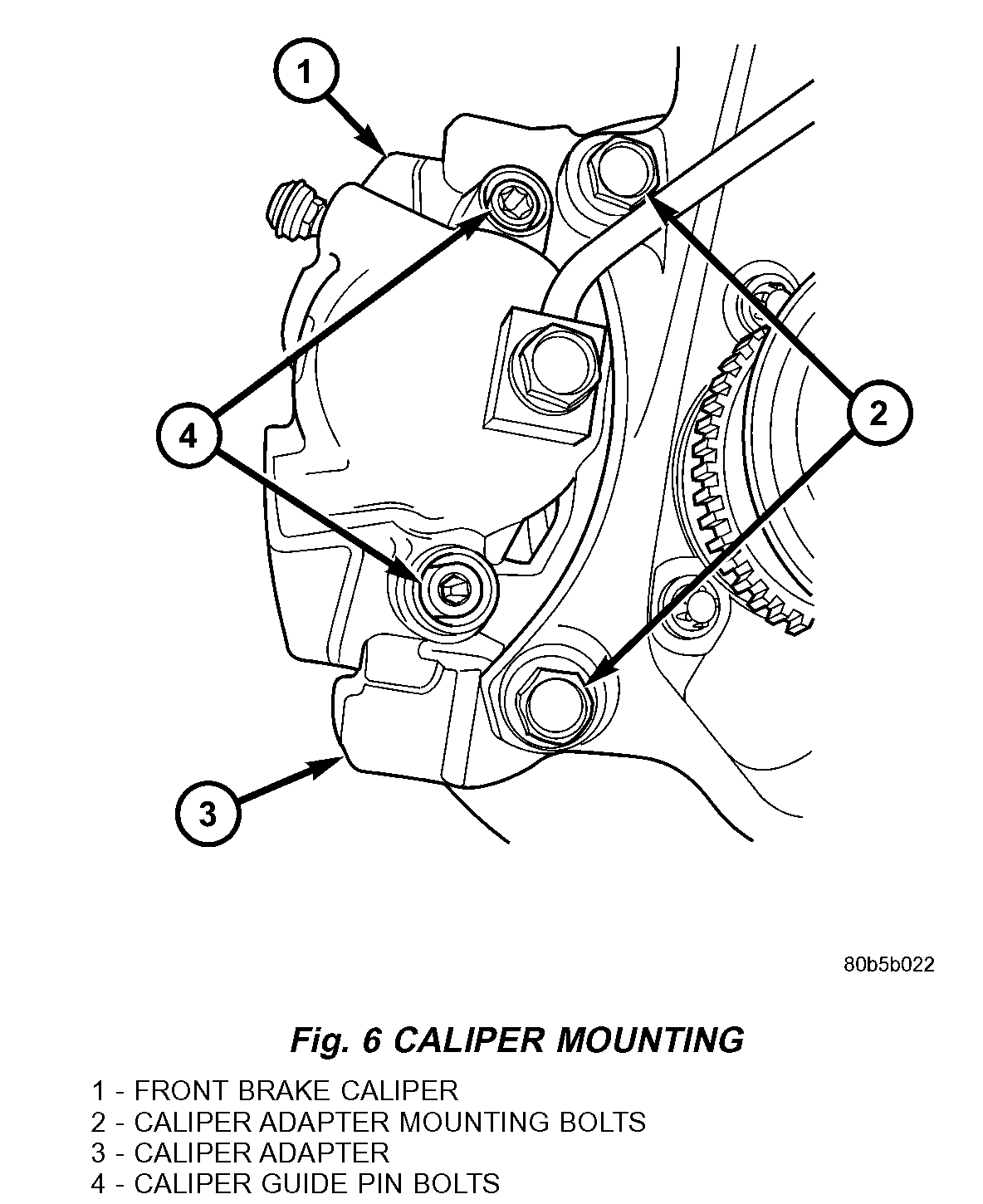 1

4

2

3

80b5b022

Fig. 6 CALIPER MOUNTING

1 - FRONT BRAKE CALIPER
2 - CALIPER ADAPTER MOUNTING BOLTS
3 - CALIPER ADAPTER
4 - CALIPER GUIDE PIN BOLTS