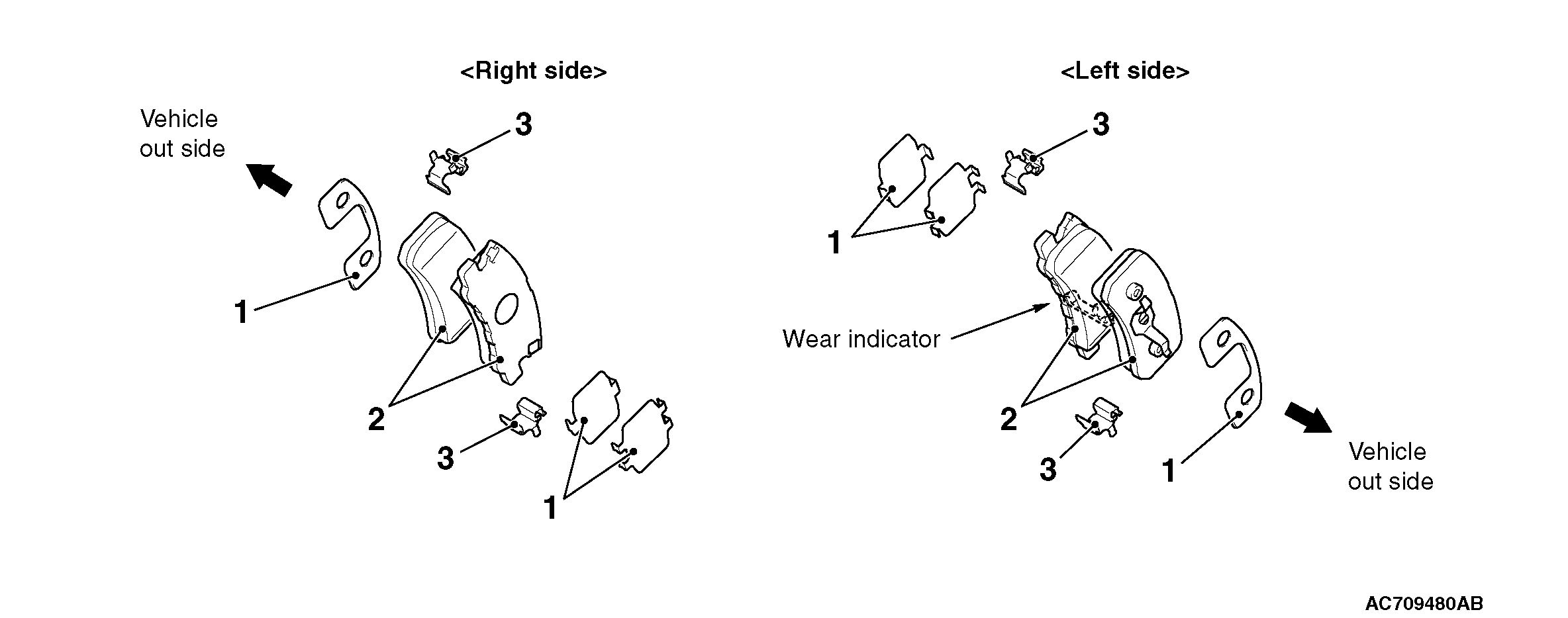 <Right side>

Vehicle out side

3

1

2

3

1

<Left side>

3

1

Wear indicator

2

3

1

Vehicle out side

AC709480AB