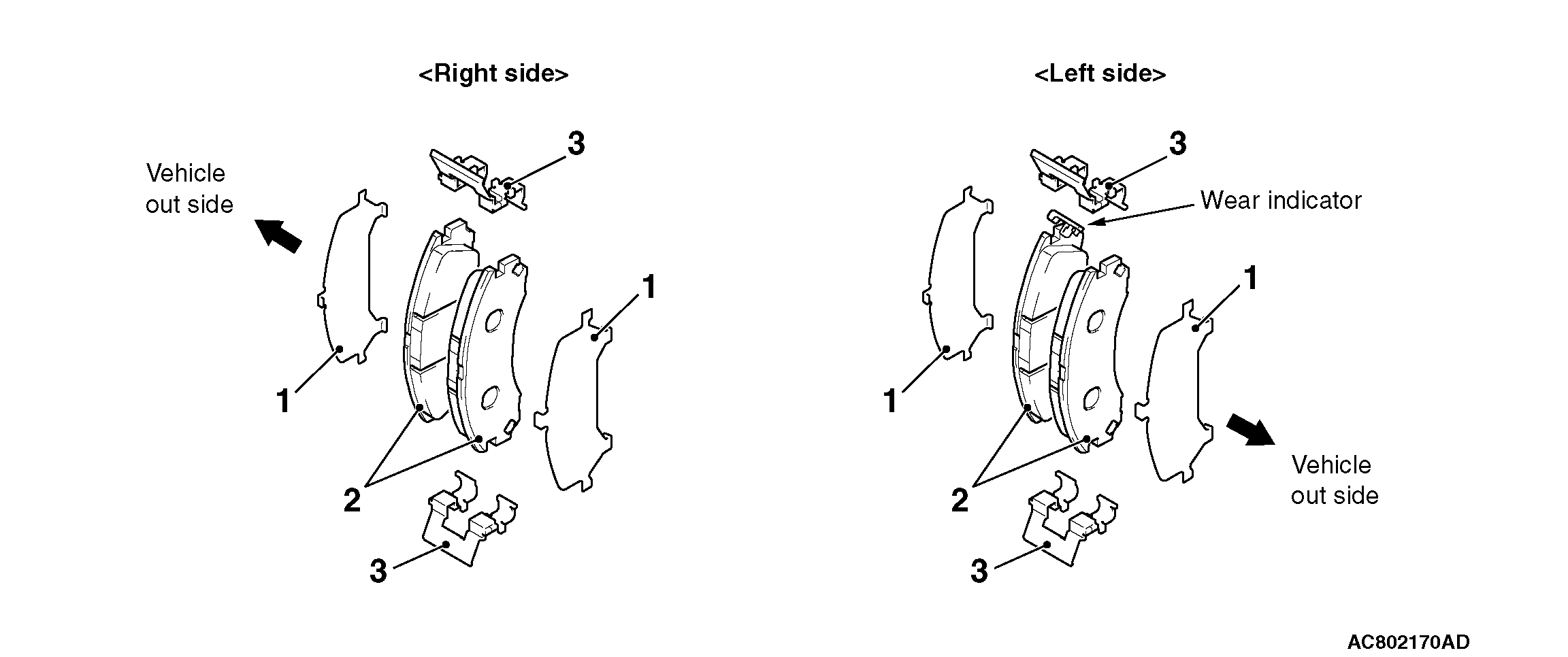 <Right side>

Vehicle out side

3

1

1

2

3

<Left side>

3

Wear indicator

1

1

2

3

Vehicle out side

AC802170AD