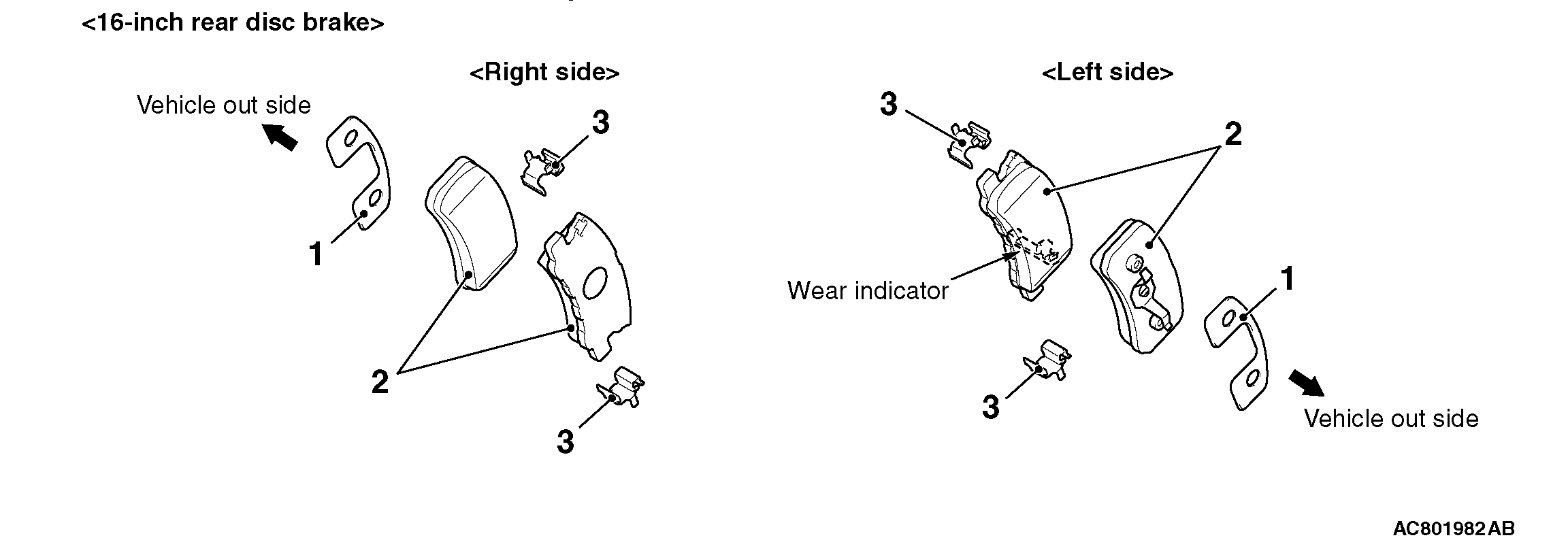 <16-inch rear disc brake>

<Right side>

Vehicle out side

3

1

2

3

<Left side>

3

2

Wear indicator

1

3

Vehicle out side

AC801982AB