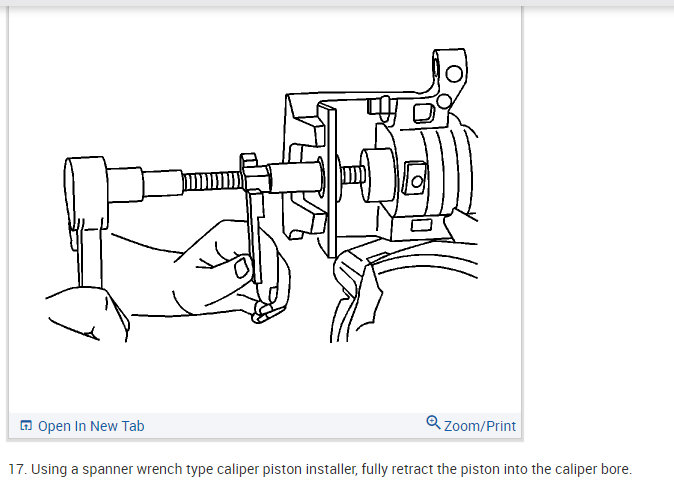 Open In New Tab

Zoom/Print

17. Using a spanner wrench type caliper piston installer, fully retract the piston into the caliper bore.