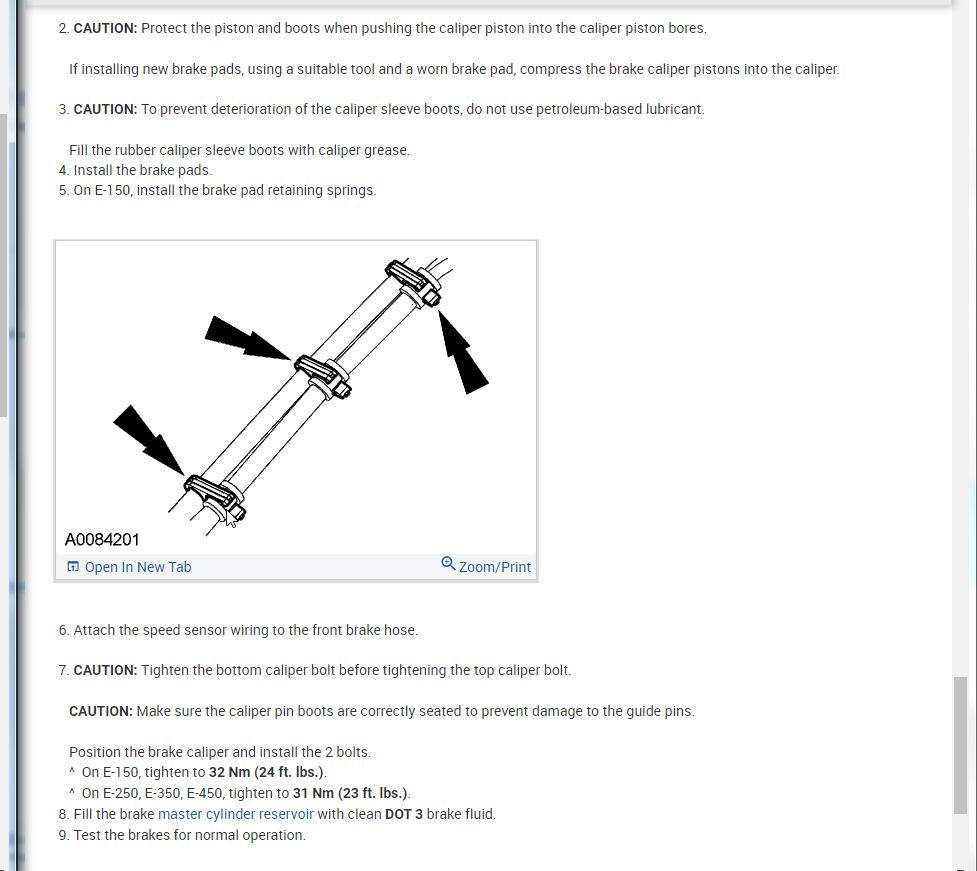 2. CAUTION: Protect the piston and boots when pushing the caliper piston into the caliper piston bores.

If installing new brake pads, using a suitable tool and a worn brake pad, compress the brake caliper pistons into the caliper.

3. CAUTION: To prevent deterioration of the caliper sleeve boots, do not use petroleum-based lubricant.

Fill the rubber caliper sleeve boots with caliper grease.
4. Install the brake pads.
5. On E-150, install the brake pad retaining springs.

A0084201
Open In New Tab
Zoom/Print

6. Attach the speed sensor wiring to the front brake hose.

7. CAUTION: Tighten the bottom caliper bolt before tightening the top caliper bolt.

CAUTION: Make sure the caliper pin boots are correctly seated to prevent damage to the guide pins.

Position the brake caliper and install the 2 bolts.
^ On E-150, tighten to 32 Nm (24 ft. lbs.).
^ On E-250, E-350, E-450, tighten to 31 Nm (23 ft. lbs.).
8. Fill the brake master cylinder reservoir with clean DOT 3 brake fluid.
9. Test the brakes for normal operation.