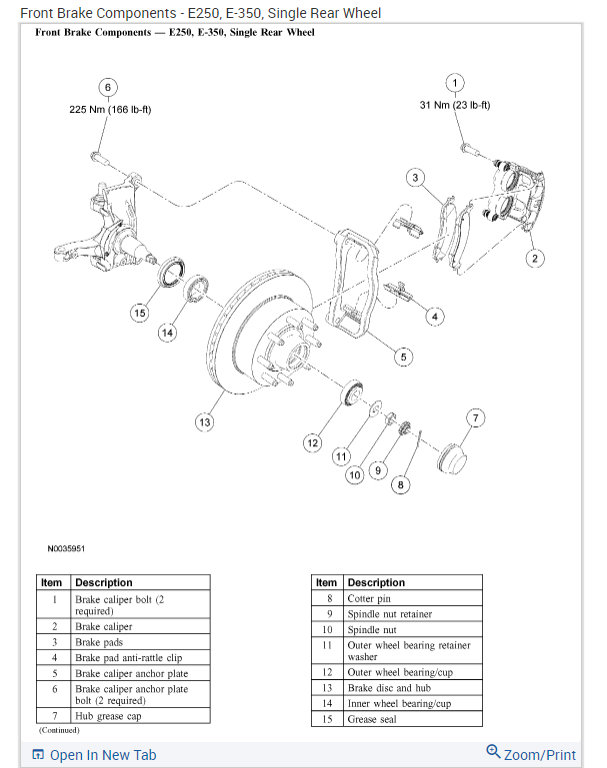 Front Brake Components - E250, E-350, Single Rear Wheel

Front Brake Components — E250, E-350, Single Rear Wheel

6
225 Nm (166 lb-ft)

1
31 Nm (23 lb-ft)

3
2
4
5
15
14
13
12
11
10
9
8
7

N0035951

| Item | Description |
|---|---|
| 1 | Brake caliper bolt (2 required) |
| 2 | Brake caliper |
| 3 | Brake pads |
| 4 | Brake pad anti-rattle clip |
| 5 | Brake caliper anchor plate |
| 6 | Brake caliper anchor plate bolt (2 required) |
| 7 | Hub grease cap |

(Continued)

| Item | Description |
|---|---|
| 8 | Cotter pin |
| 9 | Spindle nut retainer |
| 10 | Spindle nut |
| 11 | Outer wheel bearing retainer washer |
| 12 | Outer wheel bearing/cup |
| 13 | Brake disc and hub |
| 14 | Inner wheel bearing/cup |
| 15 | Grease seal |

Open In New Tab

Zoom/Print