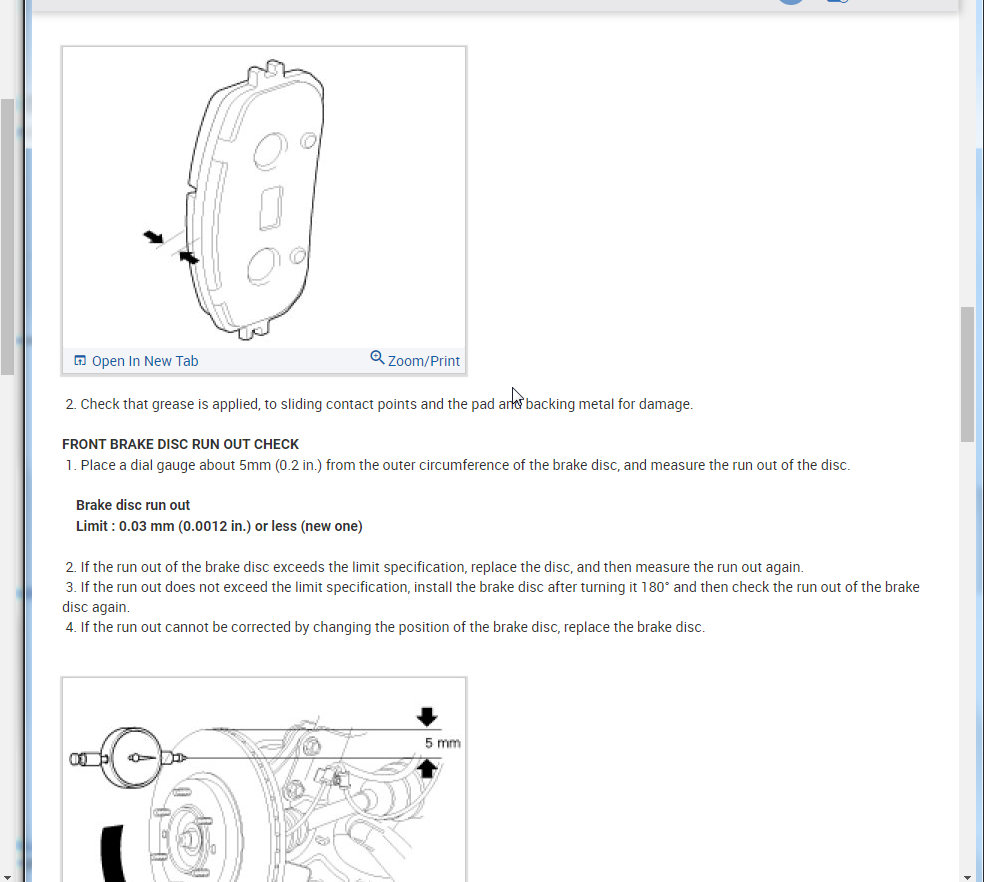 Open In New Tab
Zoom/Print

2. Check that grease is applied, to sliding contact points and the pad and backing metal for damage.

FRONT BRAKE DISC RUN OUT CHECK
1. Place a dial gauge about 5mm (0.2 in.) from the outer circumference of the brake disc, and measure the run out of the disc.

Brake disc run out
Limit : 0.03 mm (0.0012 in.) or less (new one)

2. If the run out of the brake disc exceeds the limit specification, replace the disc, and then measure the run out again.
3. If the run out does not exceed the limit specification, install the brake disc after turning it 180° and then check the run out of the brake disc again.
4. If the run out cannot be corrected by changing the position of the brake disc, replace the brake disc.

5 mm