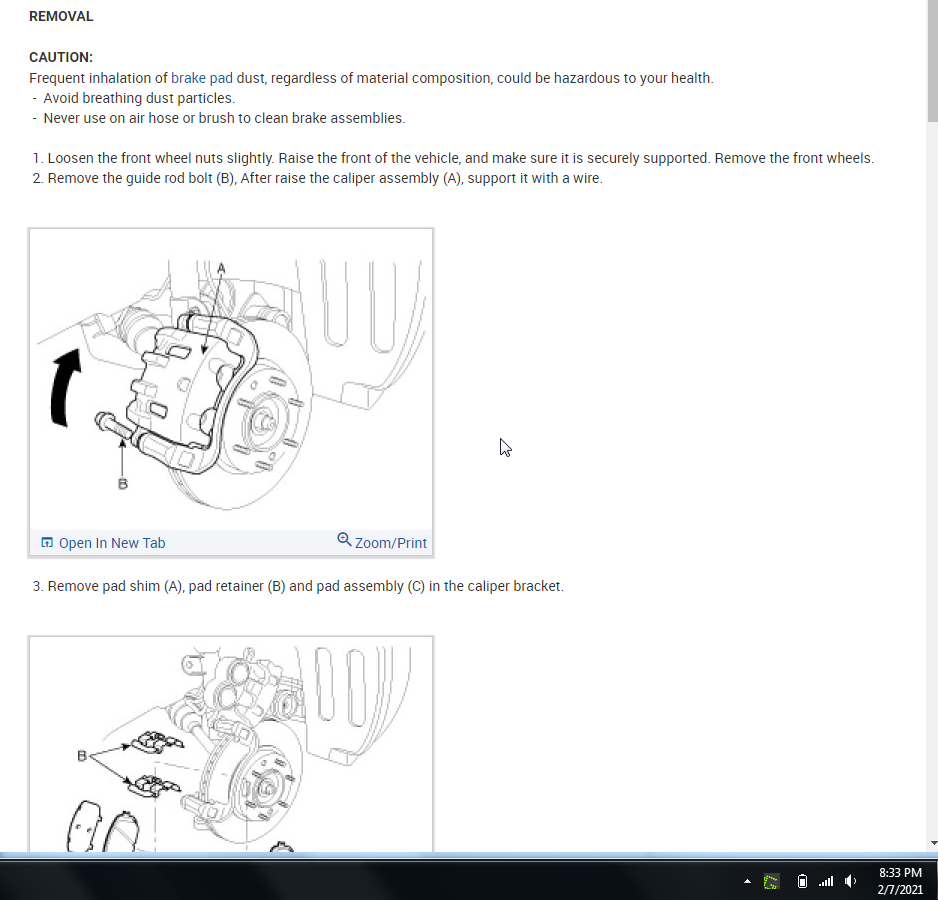 REMOVAL

CAUTION:
Frequent inhalation of brake pad dust, regardless of material composition, could be hazardous to your health.
- Avoid breathing dust particles.
- Never use on air hose or brush to clean brake assemblies.

1. Loosen the front wheel nuts slightly. Raise the front of the vehicle, and make sure it is securely supported. Remove the front wheels.
2. Remove the guide rod bolt (B), After raise the caliper assembly (A), support it with a wire.

A

B

Open In New Tab
Zoom/Print

3. Remove pad shim (A), pad retainer (B) and pad assembly (C) in the caliper bracket.

B

8:33 PM
2/7/2021