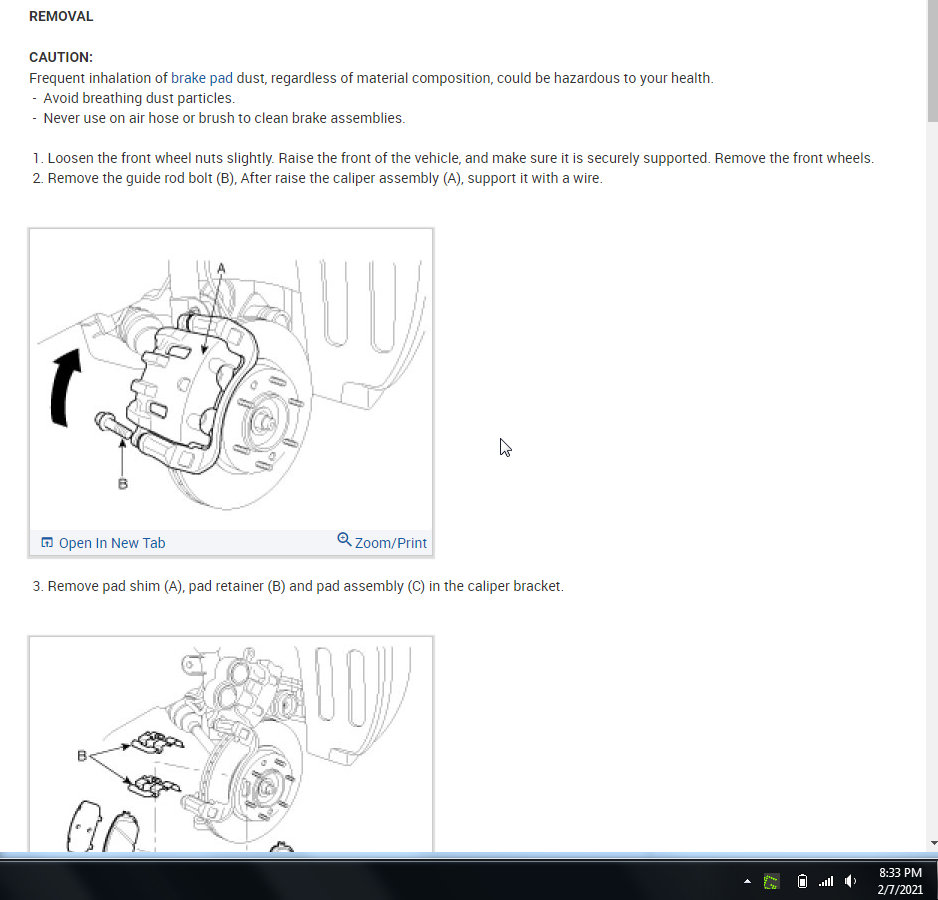 REMOVAL

CAUTION:
Frequent inhalation of brake pad dust, regardless of material composition, could be hazardous to your health.
- Avoid breathing dust particles.
- Never use on air hose or brush to clean brake assemblies.

1. Loosen the front wheel nuts slightly. Raise the front of the vehicle, and make sure it is securely supported. Remove the front wheels.
2. Remove the guide rod bolt (B), After raise the caliper assembly (A), support it with a wire.

A

B

Open In New Tab
Zoom/Print

3. Remove pad shim (A), pad retainer (B) and pad assembly (C) in the caliper bracket.

B

8:33 PM
2/7/2021