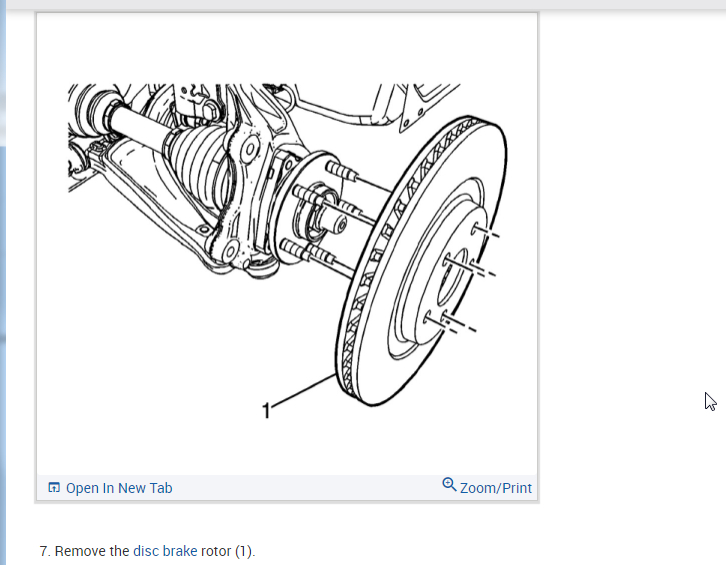 1

Open In New Tab

Zoom/Print

7. Remove the disc brake rotor (1).