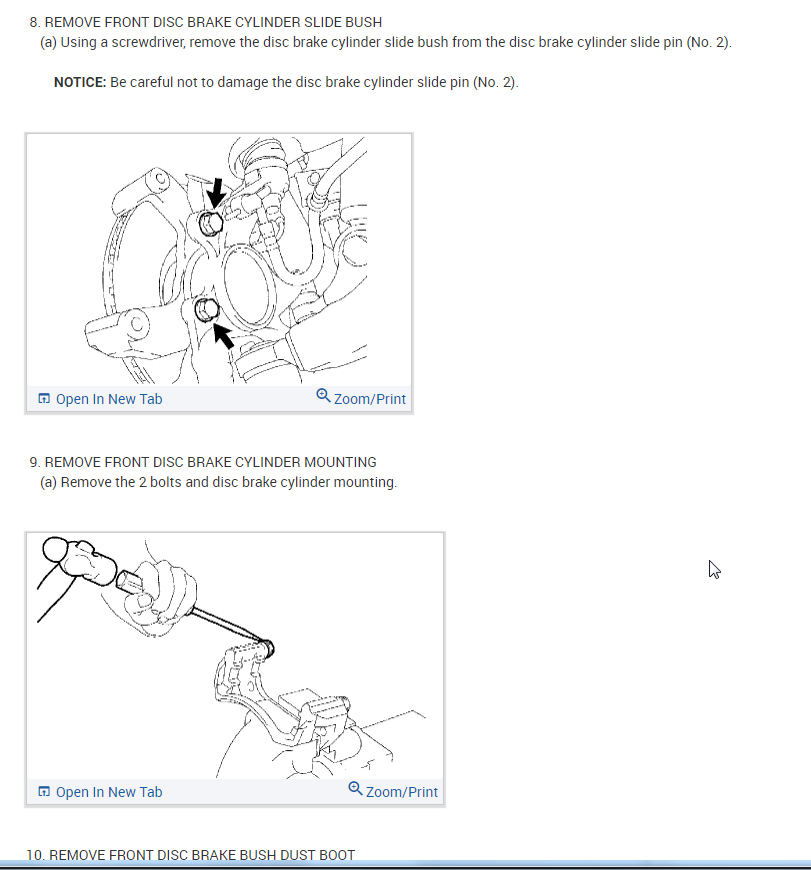 8. REMOVE FRONT DISC BRAKE CYLINDER SLIDE BUSH
(a) Using a screwdriver, remove the disc brake cylinder slide bush from the disc brake cylinder slide pin (No. 2).

NOTICE: Be careful not to damage the disc brake cylinder slide pin (No. 2).

Open In New Tab
Zoom/Print

9. REMOVE FRONT DISC BRAKE CYLINDER MOUNTING
(a) Remove the 2 bolts and disc brake cylinder mounting.

Open In New Tab
Zoom/Print

10. REMOVE FRONT DISC BRAKE BUSH DUST BOOT