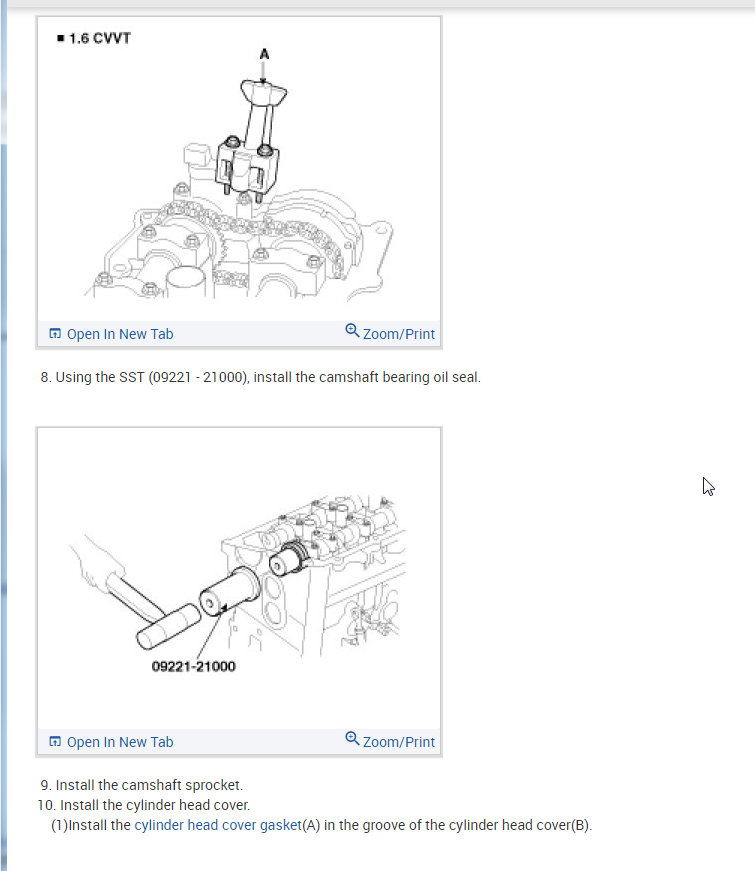 ■ 1.6 CVVT

A

Open In New Tab

Zoom/Print

8. Using the SST (09221 - 21000), install the camshaft bearing oil seal.

09221-21000

Open In New Tab

Zoom/Print

9. Install the camshaft sprocket.
10. Install the cylinder head cover.
(1)Install the cylinder head cover gasket(A) in the groove of the cylinder head cover(B).