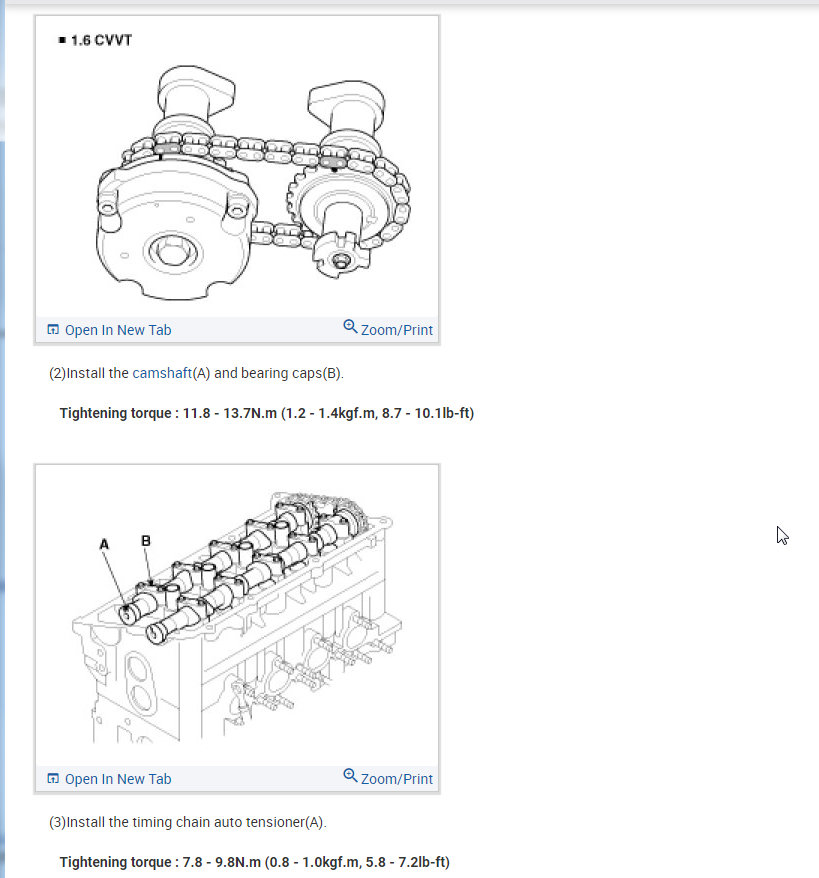 ■ 1.6 CVVT

Open In New Tab
Zoom/Print

(2)Install the camshaft(A) and bearing caps(B).

Tightening torque : 11.8 - 13.7N.m (1.2 - 1.4kgf.m, 8.7 - 10.1lb-ft)

A
B

Open In New Tab
Zoom/Print

(3)Install the timing chain auto tensioner(A).

Tightening torque : 7.8 - 9.8N.m (0.8 - 1.0kgf.m, 5.8 - 7.2lb-ft)