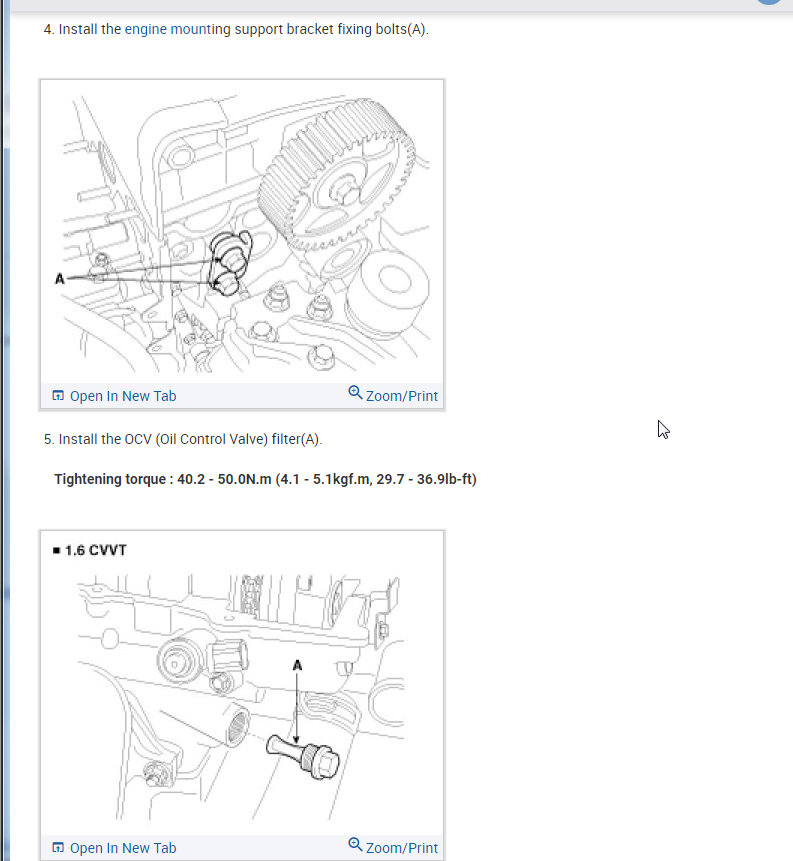 4. Install the engine mounting support bracket fixing bolts(A).

A

Open In New Tab

Zoom/Print

5. Install the OCV (Oil Control Valve) filter(A).

Tightening torque : 40.2 - 50.0N.m (4.1 - 5.1kgf.m, 29.7 - 36.9lb-ft)

■ 1.6 CVVT

A

Open In New Tab

Zoom/Print