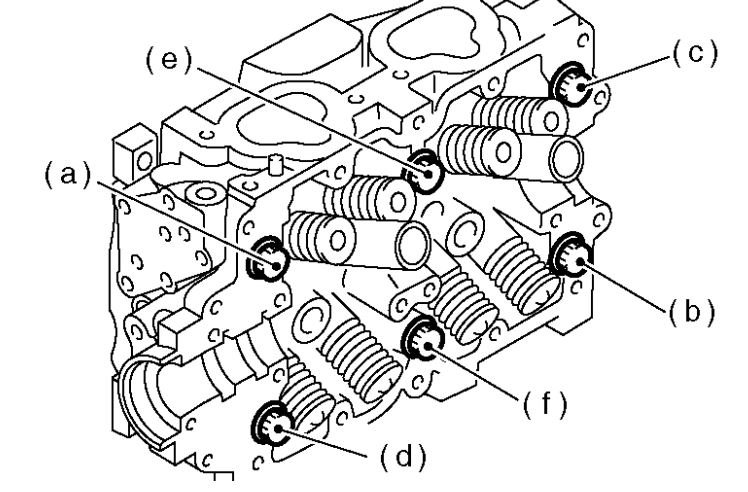 (e)
(c)
(a)
(b)
(f)
(d)