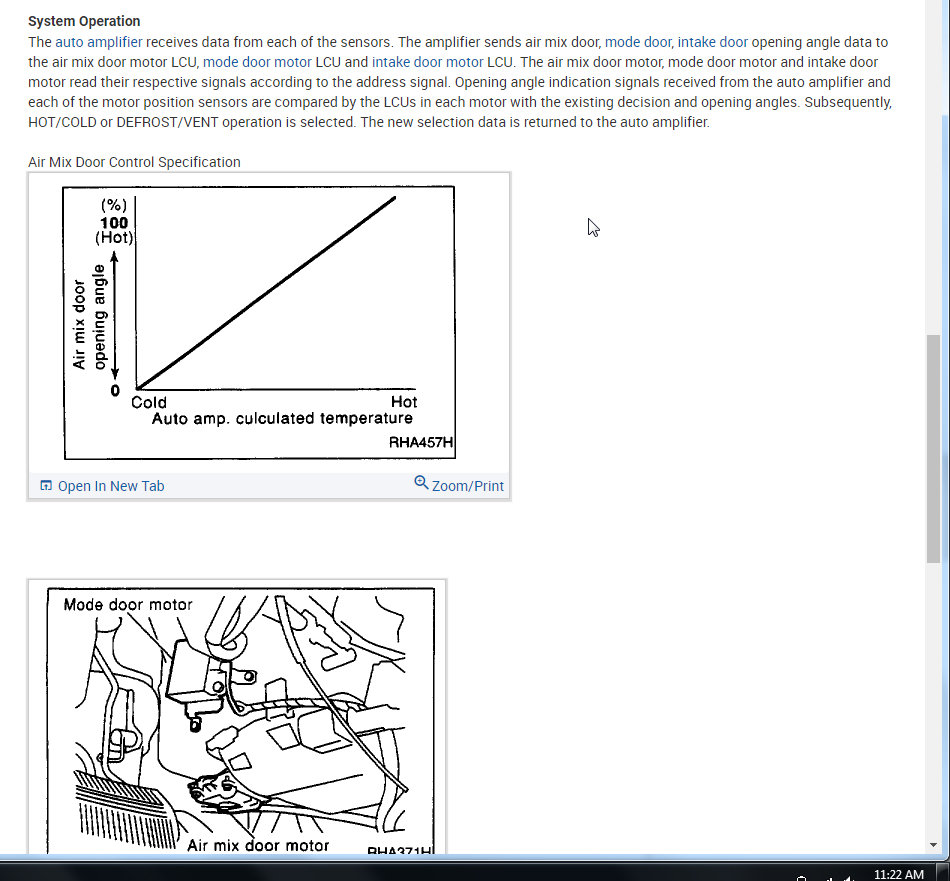 **System Operation**

The auto amplifier receives data from each of the sensors. The amplifier sends air mix door, mode door, intake door opening angle data to the air mix door motor LCU, mode door motor LCU and intake door motor LCU. The air mix door motor, mode door motor and intake door motor read their respective signals according to the address signal. Opening angle indication signals received from the auto amplifier and each of the motor position sensors are compared by the LCUs in each motor with the existing decision and opening angles. Subsequently, HOT/COLD or DEFROST/VENT operation is selected. The new selection data is returned to the auto amplifier.

Air Mix Door Control Specification

(%)
100
(Hot)
Air mix door opening angle
0
Cold
Hot
Auto amp. culculated temperature
RHA457H

Open In New Tab
Zoom/Print

Mode door motor
Air mix door motor
RHA371H

11:22 AM