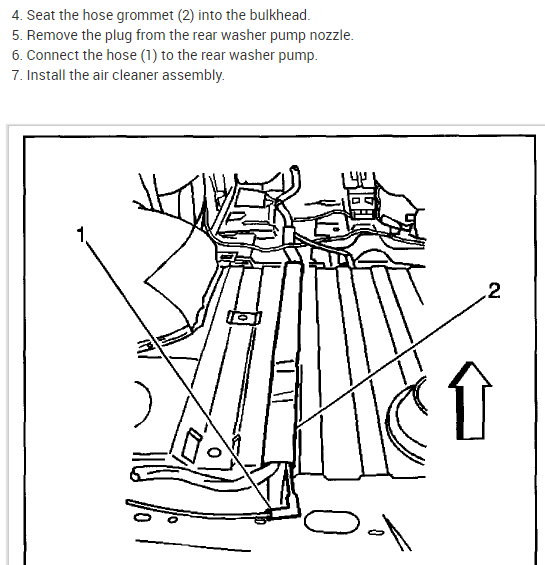 4. Seat the hose grommet (2) into the bulkhead.
5. Remove the plug from the rear washer pump nozzle.
6. Connect the hose (1) to the rear washer pump.
7. Install the air cleaner assembly.

1

2