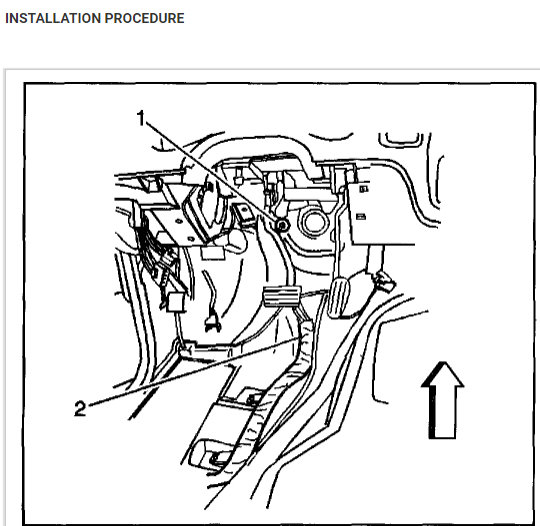 INSTALLATION PROCEDURE

1

2