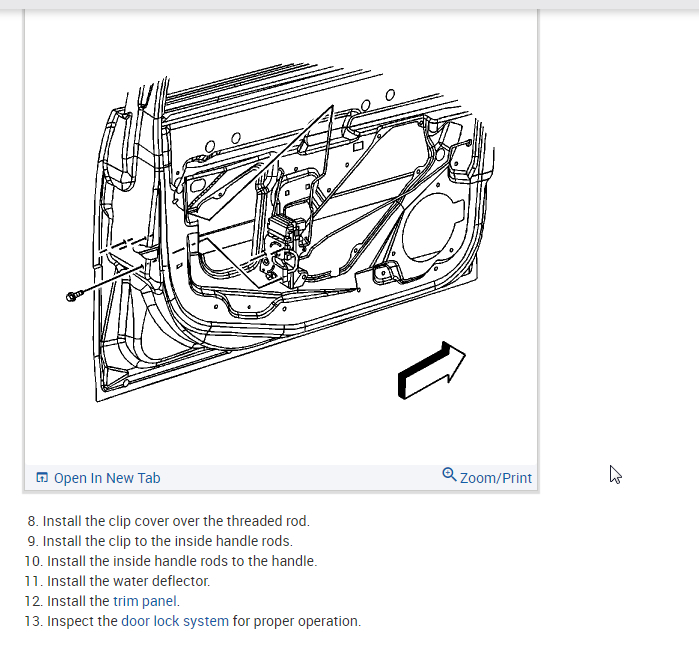 Open In New Tab

Zoom/Print

8. Install the clip cover over the threaded rod.
9. Install the clip to the inside handle rods.
10. Install the inside handle rods to the handle.
11. Install the water deflector.
12. Install the trim panel.
13. Inspect the door lock system for proper operation.