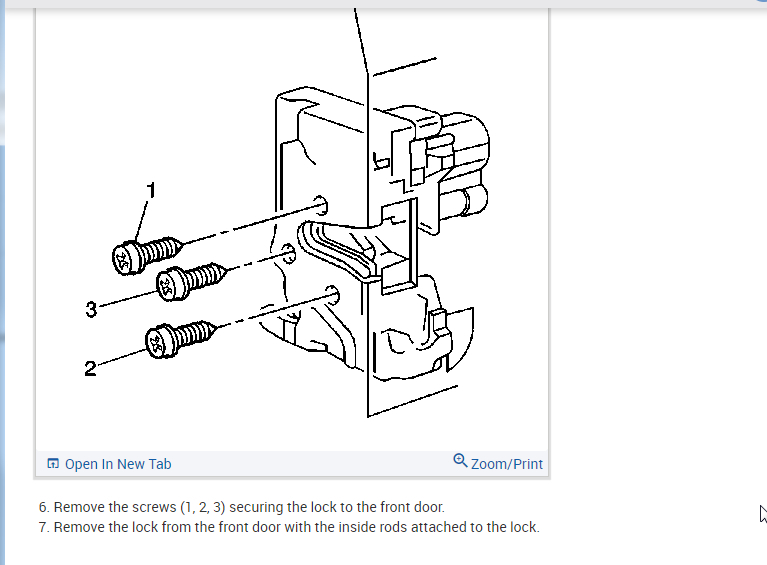 1
3
2

Open In New Tab
Zoom/Print

6. Remove the screws (1, 2, 3) securing the lock to the front door.
7. Remove the lock from the front door with the inside rods attached to the lock.