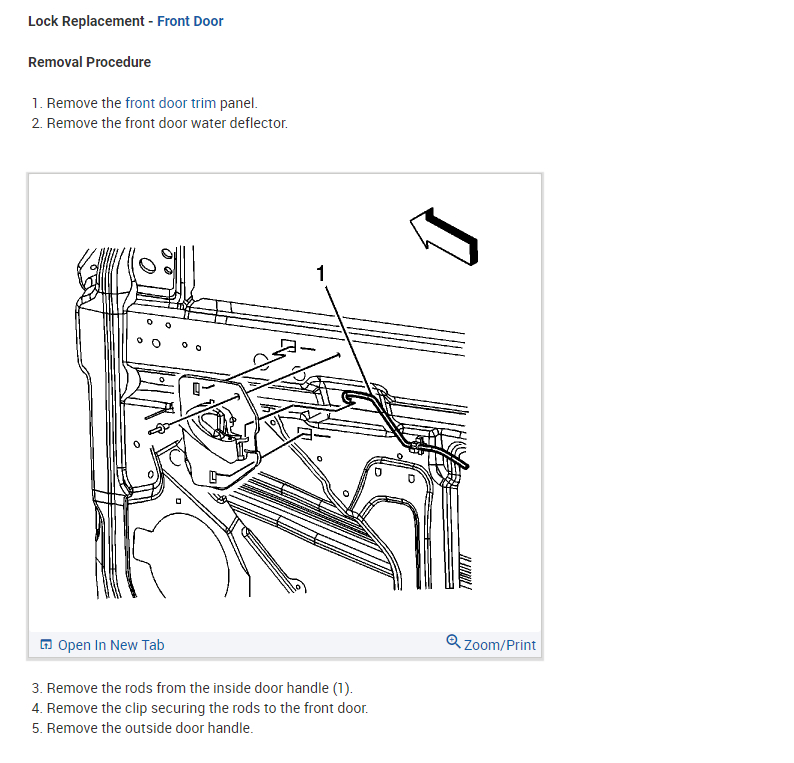 Lock Replacement - Front Door

Removal Procedure

1. Remove the front door trim panel.
2. Remove the front door water deflector.

1

Open In New Tab

Zoom/Print

3. Remove the rods from the inside door handle (1).
4. Remove the clip securing the rods to the front door.
5. Remove the outside door handle.