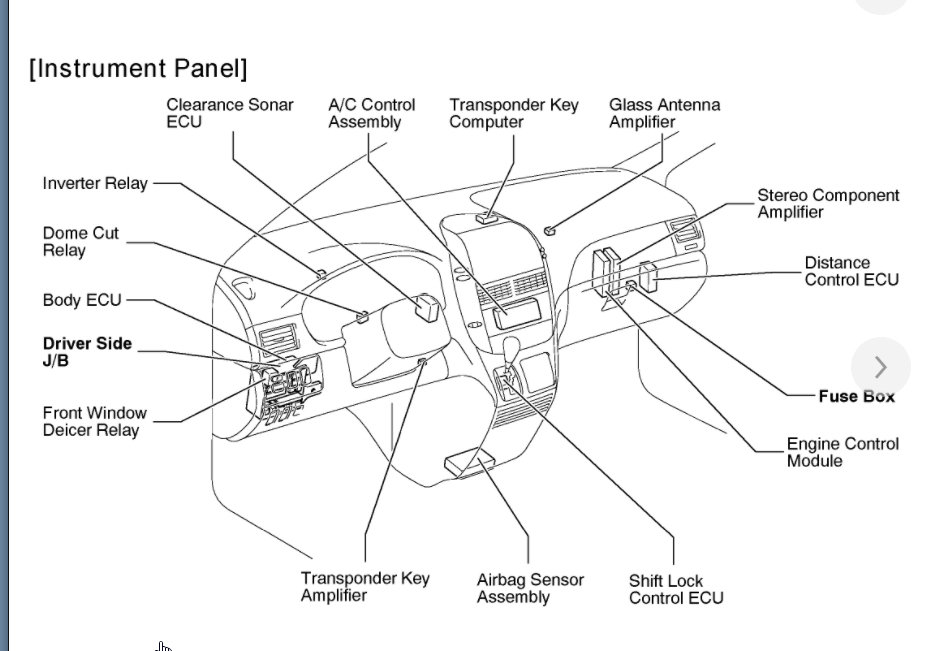 [Instrument Panel]

Clearance Sonar ECU

A/C Control Assembly

Transponder Key Computer

Glass Antenna Amplifier

Inverter Relay

Dome Cut Relay

Body ECU

Driver Side J/B

Front Window Deicer Relay

Stereo Component Amplifier

Distance Control ECU

Fuse Box

Engine Control Module

Transponder Key Amplifier

Airbag Sensor Assembly

Shift Lock Control ECU